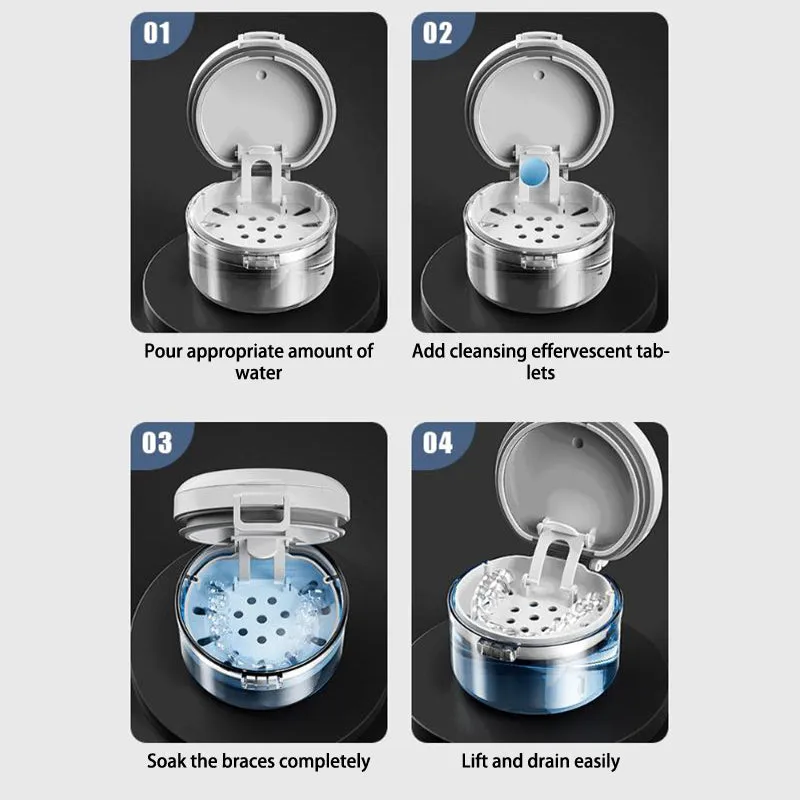 01

Pour appropriate amount of water

02

Add cleansing effervescent tablets

03

Soak the braces completely

04

Lift and drain easily