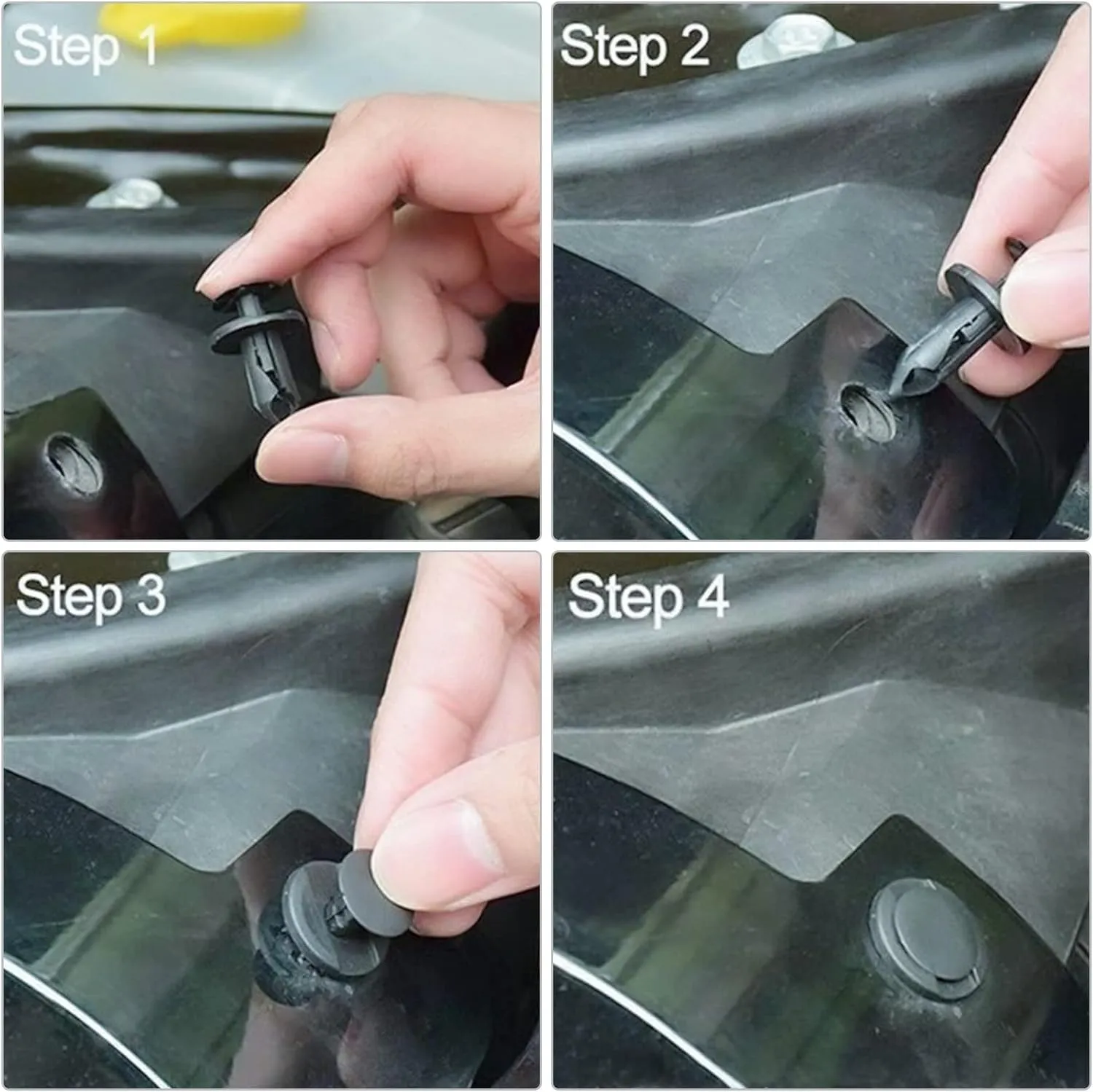 Step 1

Step 2

Step 3

Step 4